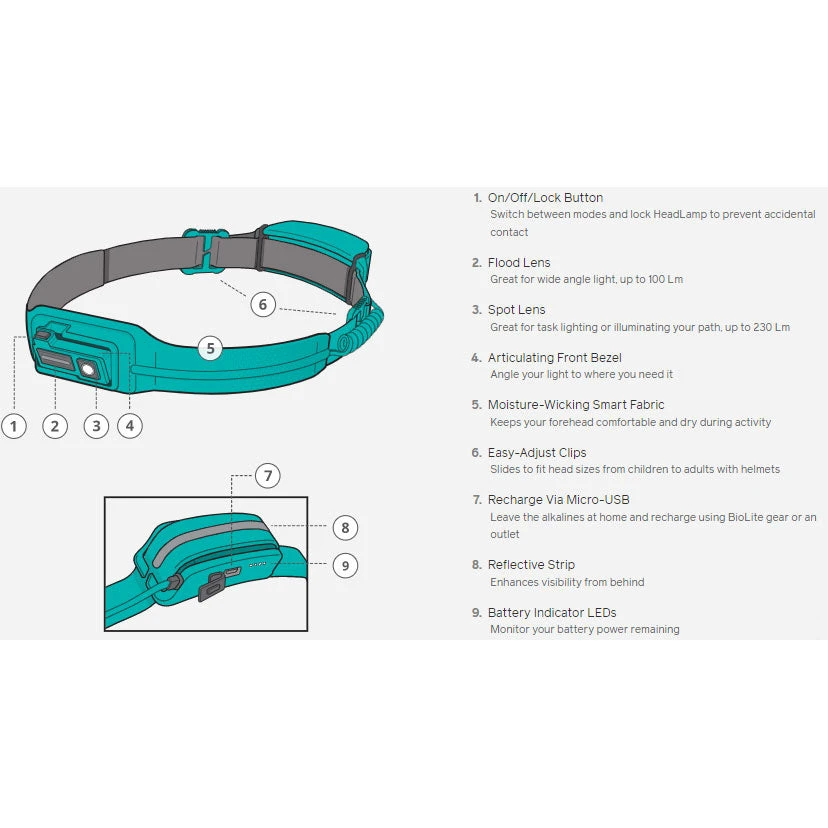 6
5
1
2
3
4
7
8
9

1. On/Off/Lock Button
Switch between modes and lock HeadLamp to prevent accidental contact

2. Flood Lens
Great for wide angle light, up to 100 Lm

3. Spot Lens
Great for task lighting or illuminating your path, up to 230 Lm

4. Articulating Front Bezel
Angle your light to where you need it

5. Moisture-Wicking Smart Fabric
Keeps your forehead comfortable and dry during activity

6. Easy-Adjust Clips
Slides to fit head sizes from children to adults with helmets

7. Recharge Via Micro-USB
Leave the alkalines at home and recharge using BioLite gear or an outlet

8. Reflective Strip
Enhances visibility from behind

9. Battery Indicator LEDs
Monitor your battery power remaining